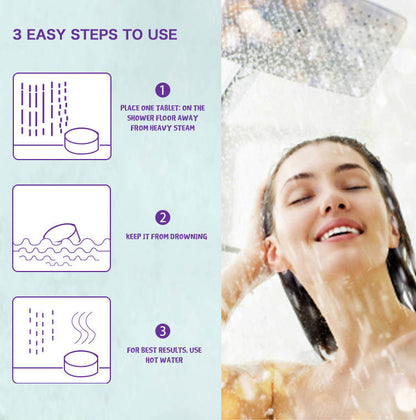 3 EASY STEPS TO USE

1

PLACE ONE TABLET: ON THE SHOWER FLOOR AWAY FROM HEAVY STEAM

2

KEEP IT FROM DROWNING

3

FOR BEST RESULTS, USE HOT WATER