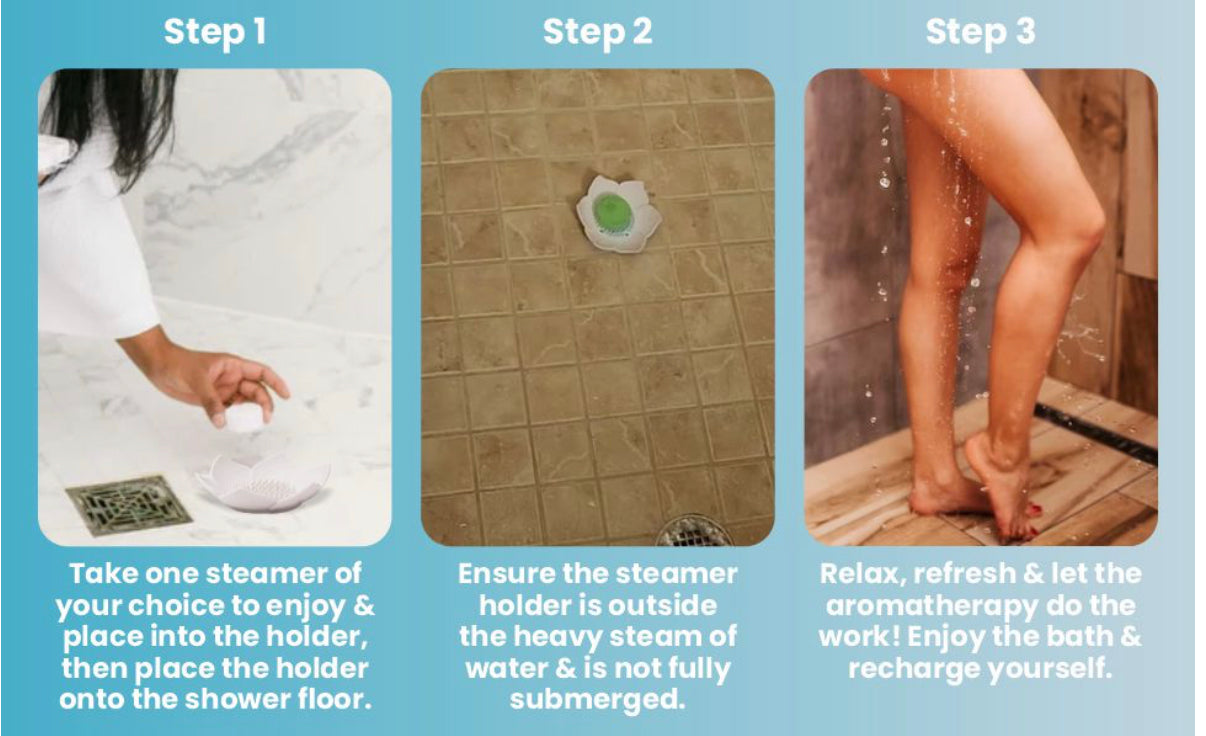 Step 1

Take one steamer of your choice to enjoy & place into the holder, then place the holder onto the shower floor.

Step 2

Ensure the steamer holder is outside the heavy steam of water & is not fully submerged.

Step 3

Relax, refresh & let the aromatherapy do the work! Enjoy the bath & recharge yourself.